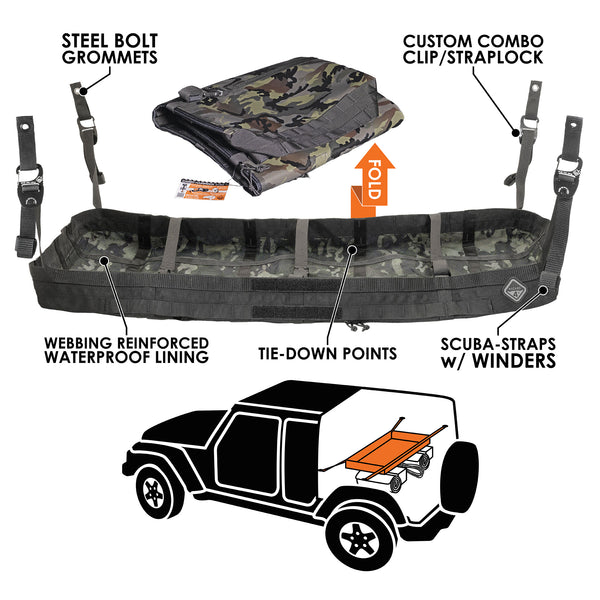 STEEL BOLT GROMMETS

CUSTOM COMBO CLIP/STRAPLOCK

FOLD

WEBBING REINFORCED WATERPROOF LINING

TIE-DOWN POINTS

SCUBA-STRAPS w/ WINDERS