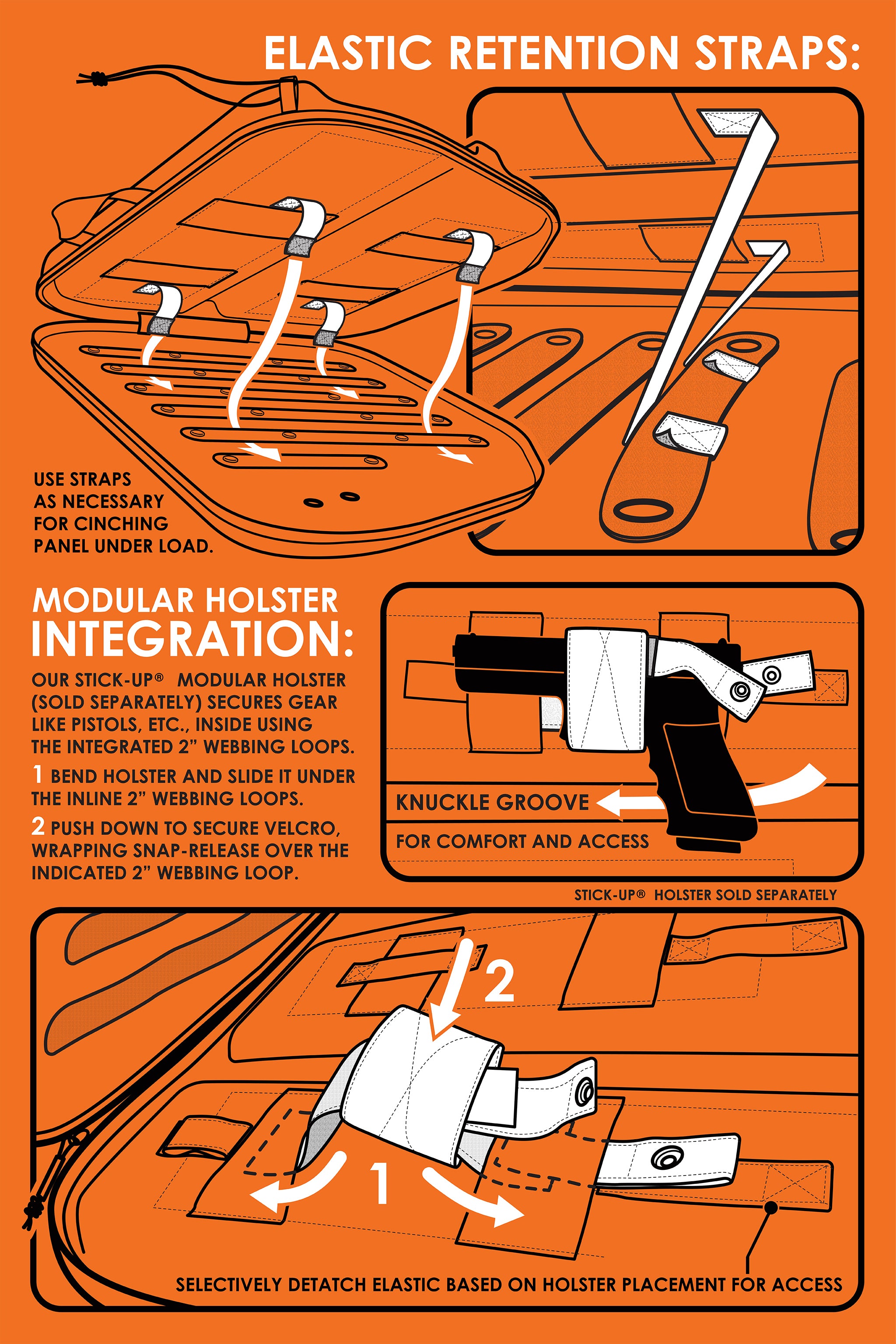 ELASTIC RETENTION STRAPS:

USE STRAPS AS NECESSARY FOR CINCHING PANEL UNDER LOAD.

MODULAR HOLSTER
INTEGRATION:

OUR STICK-UP® MODULAR HOLSTER (SOLD SEPARATELY) SECURES GEAR LIKE PISTOLS, ETC., INSIDE USING THE INTEGRATED 2" WEBBING LOOPS.

1 BEND HOLSTER AND SLIDE IT UNDER THE INLINE 2" WEBBING LOOPS.

2 PUSH DOWN TO SECURE VELCRO, WRAPPING SNAP-RELEASE OVER THE INDICATED 2" WEBBING LOOP.

KNUCKLE GROOVE

FOR COMFORT AND ACCESS

STICK-UP® HOLSTER SOLD SEPARATELY

2

1

SELECTIVELY DETATCH ELASTIC BASED ON HOLSTER PLACEMENT FOR ACCESS