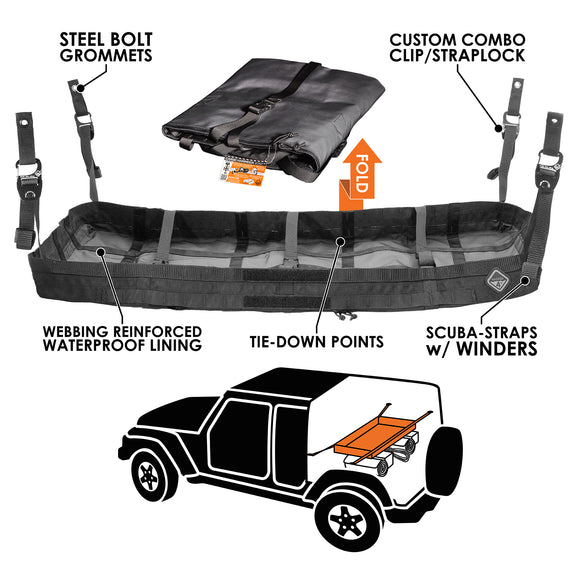 STEEL BOLT GROMMETS

CUSTOM COMBO CLIP/STRAPLOCK

FOLD

WEBBING REINFORCED WATERPROOF LINING

TIE-DOWN POINTS

SCUBA-STRAPS w/ WINDERS